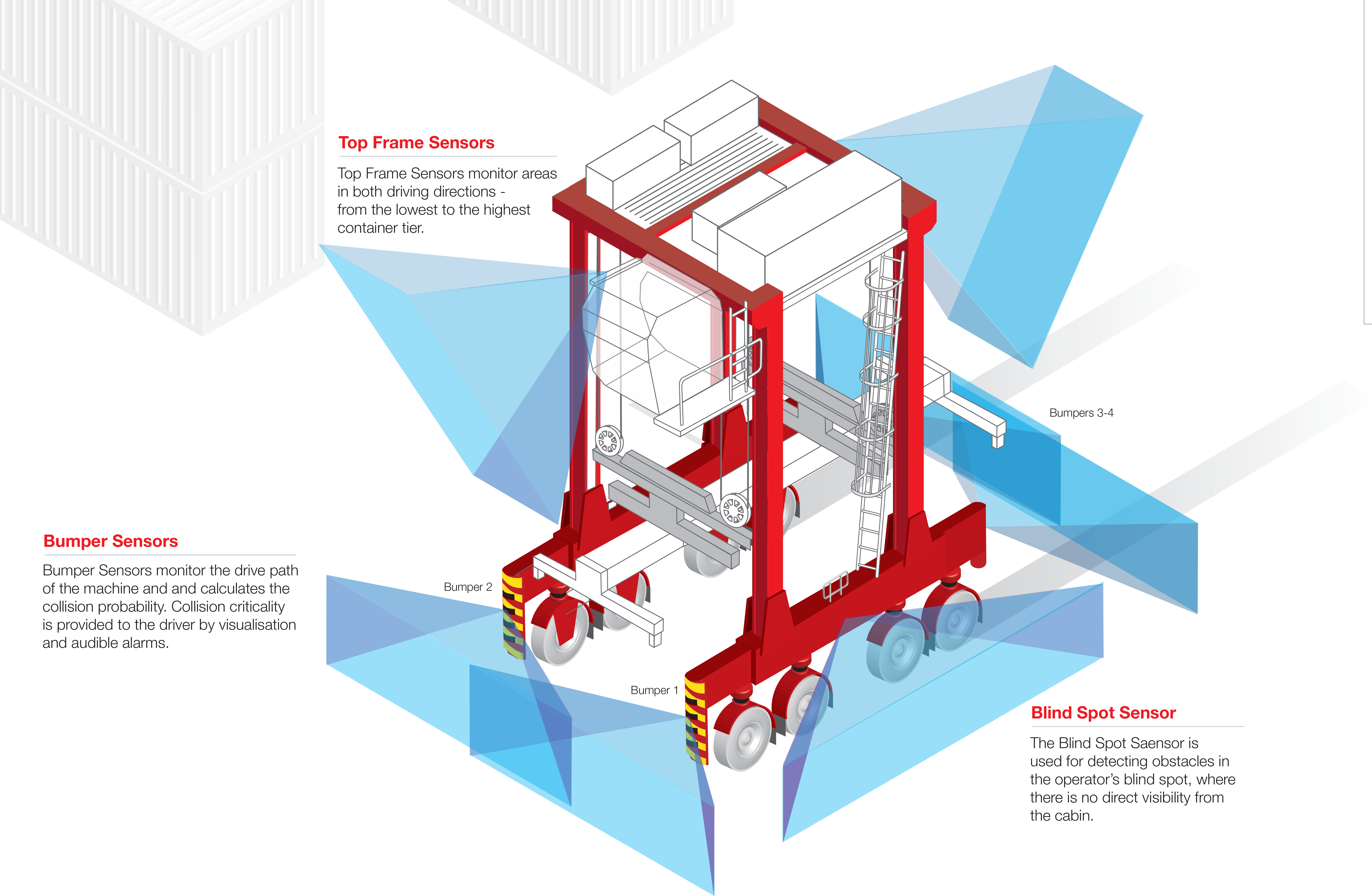 Top Frame Sensors

Top Frame Sensors monitor areas in both driving directions - from the lowest to the highest container tier.

Bumpers 3-4

Bumper Sensors

Bumper Sensors monitor the drive path of the machine and and calculates the collision probability. Collision criticality is provided to the driver by visualisation and audible alarms.

Bumper 2

Bumper 1

Blind Spot Sensor

The Blind Spot Saensor is used for detecting obstacles in the operator's blind spot, where there is no direct visibility from the cabin.